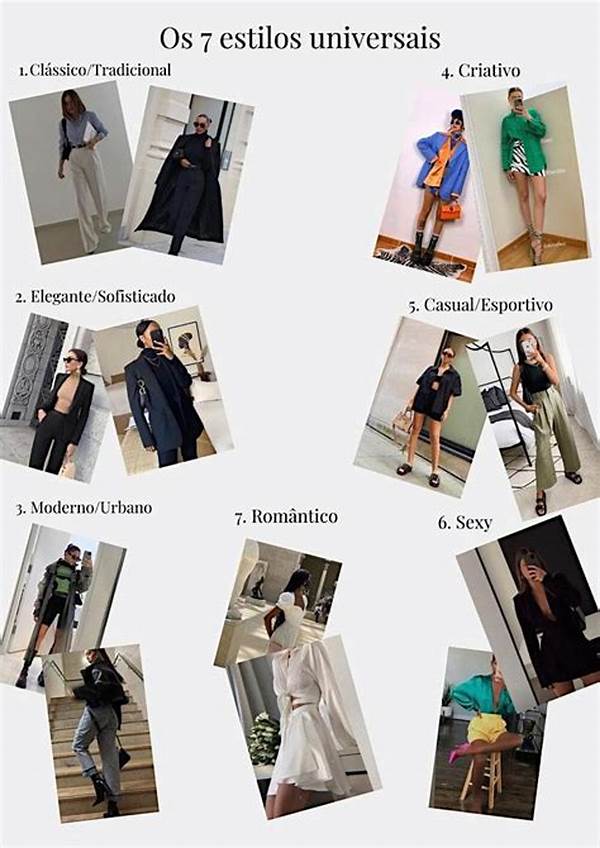 Os 7 estilos universais

1. Clássico/Tradicional

4. Criativo

2. Elegante/Sofisticado

5. Casual/Esportivo

3. Moderno/Urbano

7. Romântico

6. Sexy